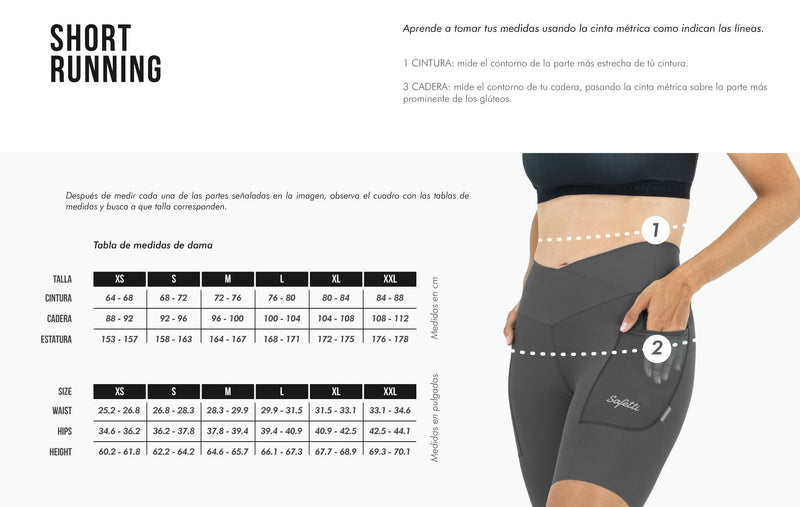 SHORT RUNNING

Aprende a tomar tus medidas usando la cinta métrica como indican las líneas.

1 CINTURA: mide el contorno de la parte más estrecha de tú cintura.

3 CADERA: mide el contorno de tu cadera, pasando la cinta métrica sobre la parte más prominente de los glúteos.

Después de medir cada una de las partes señaladas en la imagen, observa el cuadro con las tablas de medidas y busca a que talla corresponden.

Tabla de medidas de dama

| TALLA | XS | S | M | L | XL | XXL |
|---|---|---|---|---|---|---|
| CINTURA | 64 - 68 | 68 - 72 | 72 - 76 | 76 - 80 | 80 - 84 | 84 - 88 |
| CADERA | 88 - 92 | 92 - 96 | 96 - 100 | 100 - 104 | 104 - 108 | 108 - 112 |
| ESTATURA | 153 - 157 | 158 - 163 | 164 - 167 | 168 - 171 | 172 - 175 | 176 - 178 |

Medidas en cm

| SIZE | XS | S | M | L | XL | XXL |
|---|---|---|---|---|---|---|
| WAIST | 25.2 - 26.8 | 26.8 - 28.3 | 28.3 - 29.9 | 29.9 - 31.5 | 31.5 - 33.1 | 33.1 - 34.6 |
| HIPS | 34.6 - 36.2 | 36.2 - 37.8 | 37.8 - 39.4 | 39.4 - 40.9 | 40.9 - 42.5 | 42.5 - 44.1 |
| HEIGHT | 60.2 - 61.8 | 62.2 - 64.2 | 64.6 - 65.7 | 66.1 - 67.3 | 67.7 - 68.9 | 69.3 - 70.1 |

Medidas en pulgadas

1

2

Safetti